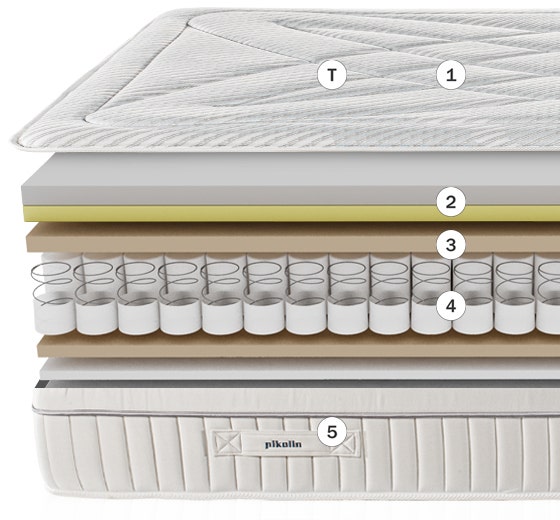 T
1
2
3
4
5
pikolin